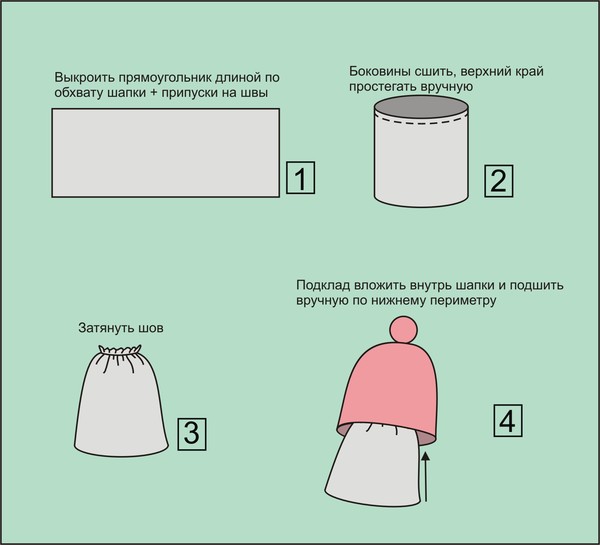 Выкроить прямоугольник длиной по обхвату шапки + припуски на швы

1

Боковины сшить, верхний край простегать вручную

2

Затянуть шов

3

Подклад вложить внутрь шапки и подшить вручную по нижнему периметру

4