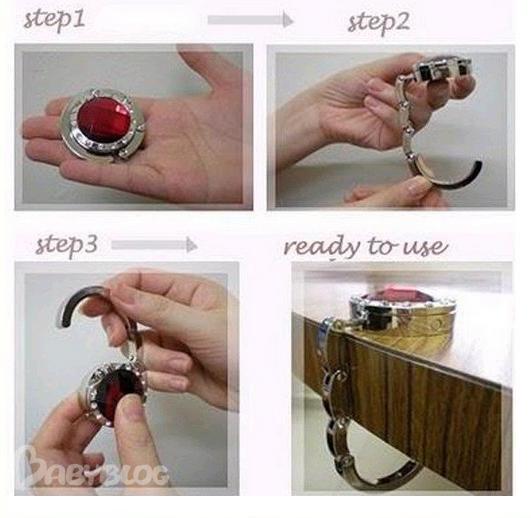 step1

step2

step3

ready to use

BABYBLOG