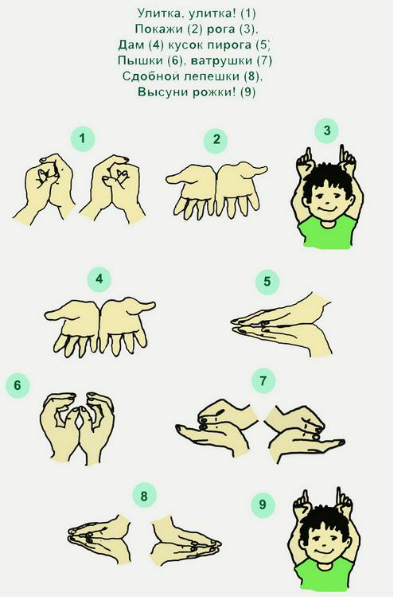 Улитка, улитка! (1)
Покажи (2) рога (3),
Дам (4) кусок пирога (5),
Пышки (6), ватрушки (7)
Сдобной лепешки (8),
Высуни рожки! (9)

1

2

3

4

5

6

7

8

9