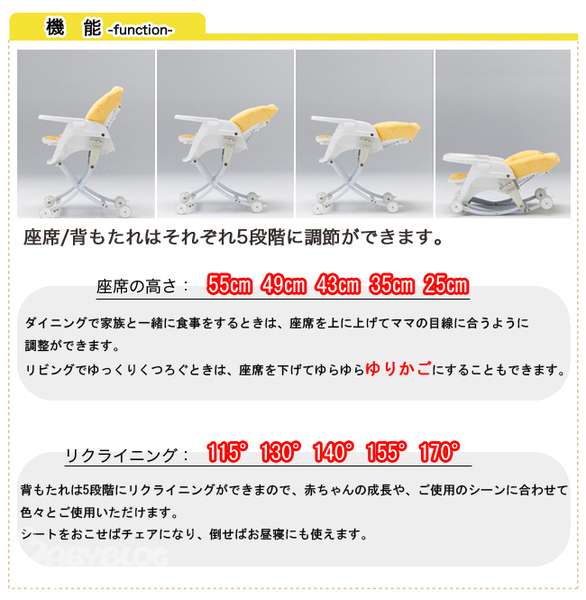 機 能 -function-

座席/背もたれはそれぞれ5段階に調節ができます。

座席の高さ： 55cm 49cm 43cm 35cm 25cm

ダイニングで家族と一緒に食事をするときは、座席を上に上げてママの目線に合うように調整ができます。
リビングでゆっくりくつろぐときは、座席を下げてゆらゆらゆりかごにすることもできます。

リクライニング： 115° 130° 140° 155° 170°

背もたれは5段階にリクライニングができまので、赤ちゃんの成長や、ご使用のシーンに合わせて色々とご使用いただけます。
シートをおこせばチェアになり、倒せばお昼寝にも使えます。

BABYBLOG