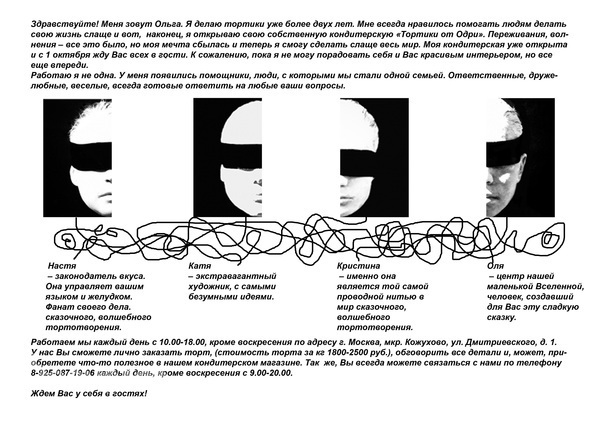 Здравствуйте! Меня зовут Ольга. Я делаю тортики уже более двух лет. Мне всегда нравилось помогать людям делать свою жизнь слаще и вот, наконец, я открываю свою собственную кондитерскую «Тортики от Одри». Переживания, волнения – все это было, но моя мечта сбылась и теперь я смогу сделать слаще весь мир. Моя кондитерская уже открыта и с 1 октября жду Вас всех в гости. К сожалению, пока я не могу порадовать себя и Вас красивым интерьером, но все еще впереди.
Работаю я не одна. У меня появились помощники, люди, с которыми мы стали одной семьей. Ответственные, дружелюбные, веселые, всегда готовые ответить на любые ваши вопросы.

Настя
– законодатель вкуса. Она управляет вашим языком и желудком. Фанат своего дела. сказочного, волшебного тортотворения.

Катя
– экстравагантный художник, с самыми безумными идеями.

Кристина
– именно она является той самой проводной нитью в мир сказочного, волшебного тортотворения.

Оля
– центр нашей маленькой Вселенной, человек, создавший для Вас эту сладкую сказку.

Работаем мы каждый день с 10.00-18.00, кроме воскресения по адресу г. Москва, мкр. Кожухово, ул. Дмитриевского, д. 1.
У нас Вы сможете лично заказать торт, (стоимость торта за кг 1800-2500 руб.), обговорить все детали и, может, приобретете что-то полезное в нашем кондитерском магазине. Так же, Вы всегда можете связаться с нами по телефону 8-925-087-19-06 каждый день, кроме воскресения с 9.00-20.00.

Ждем Вас у себя в гостях!